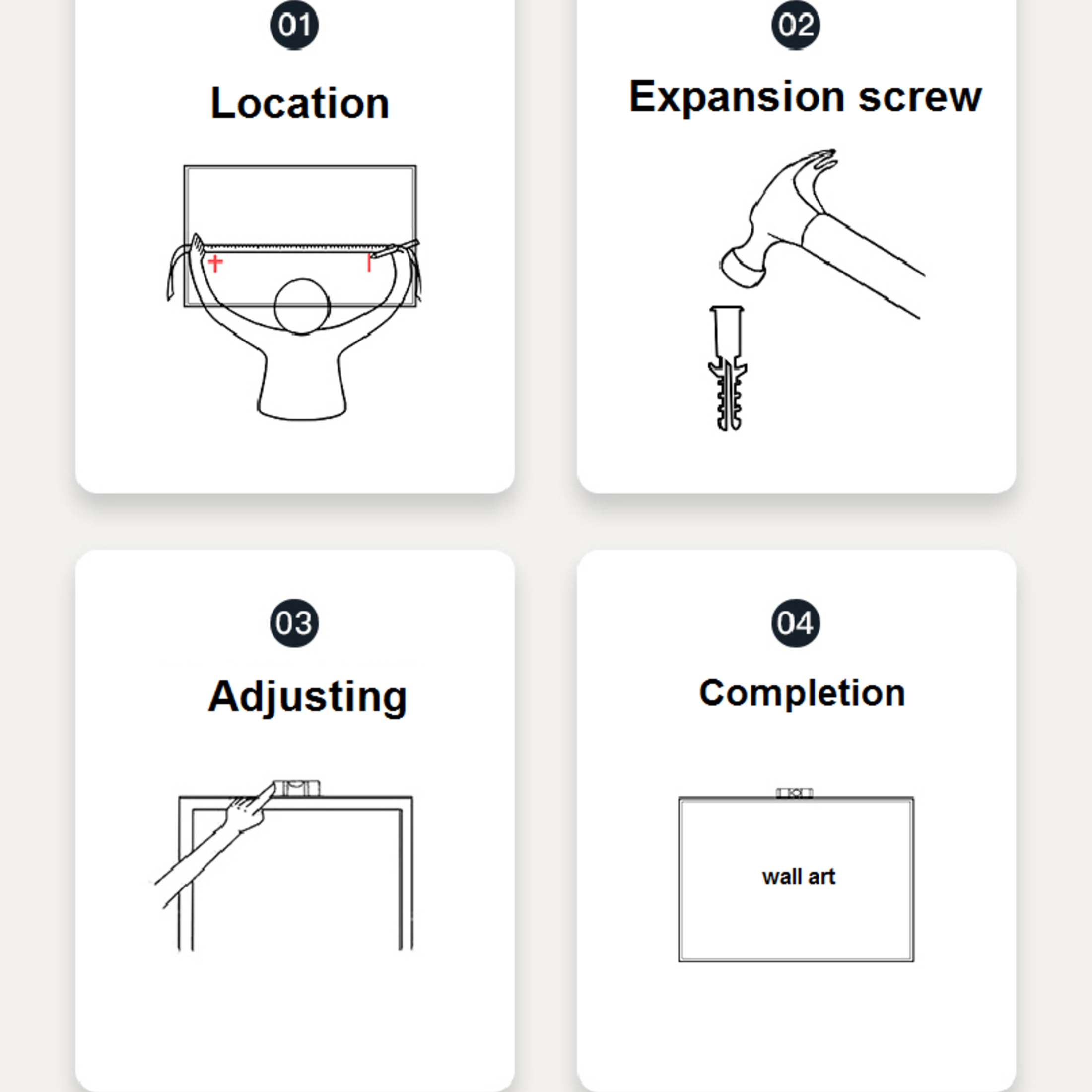 01
Location

02
Expansion screw

03
Adjusting

04
Completion

wall art